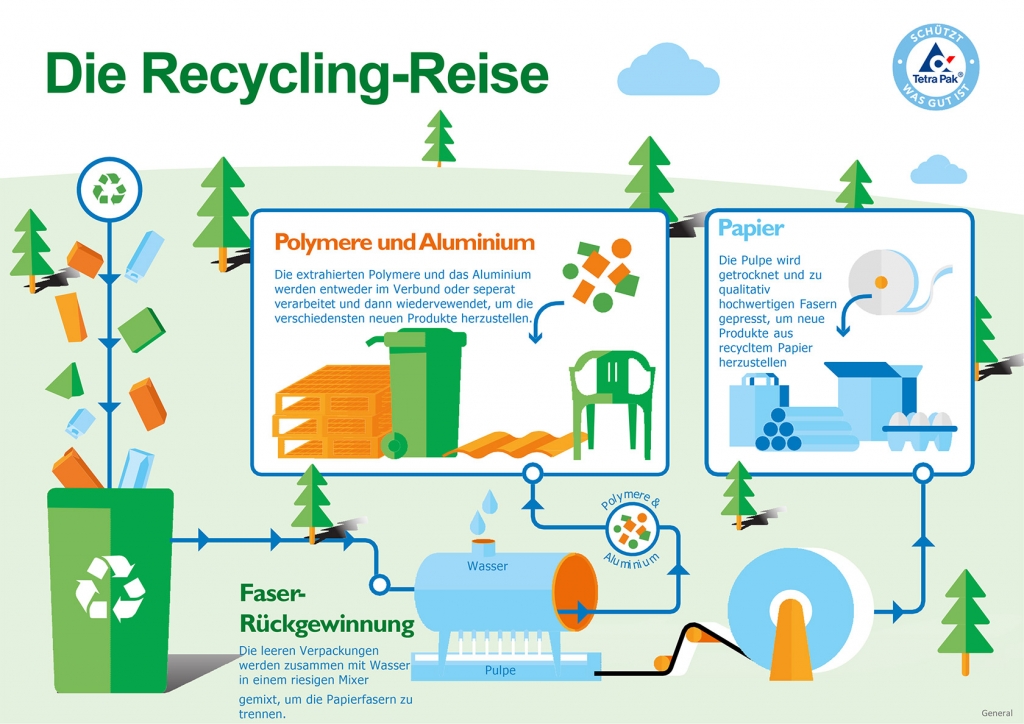 Die Recycling-Reise

SCHÜTZT Tetra Pak® WAS GUT IST

Polymere und Aluminium

Die extrahierten Polymere und das Aluminium werden entweder im Verbund oder seperat verarbeitet und dann wiederverwendet, um die verschiedensten neuen Produkte herzustellen.

Papier

Die Pulpe wird getrocknet und zu qualitativ hochwertigen Fasern gepresst, um neue Produkte aus recycltem Papier herzustellen

Polymere & Aluminium

Wasser

Pulpe

Faser-Rückgewinnung

Die leeren Verpackungen werden zusammen mit Wasser in einem riesigen Mixer gemixt, um die Papierfasern zu trennen.

General